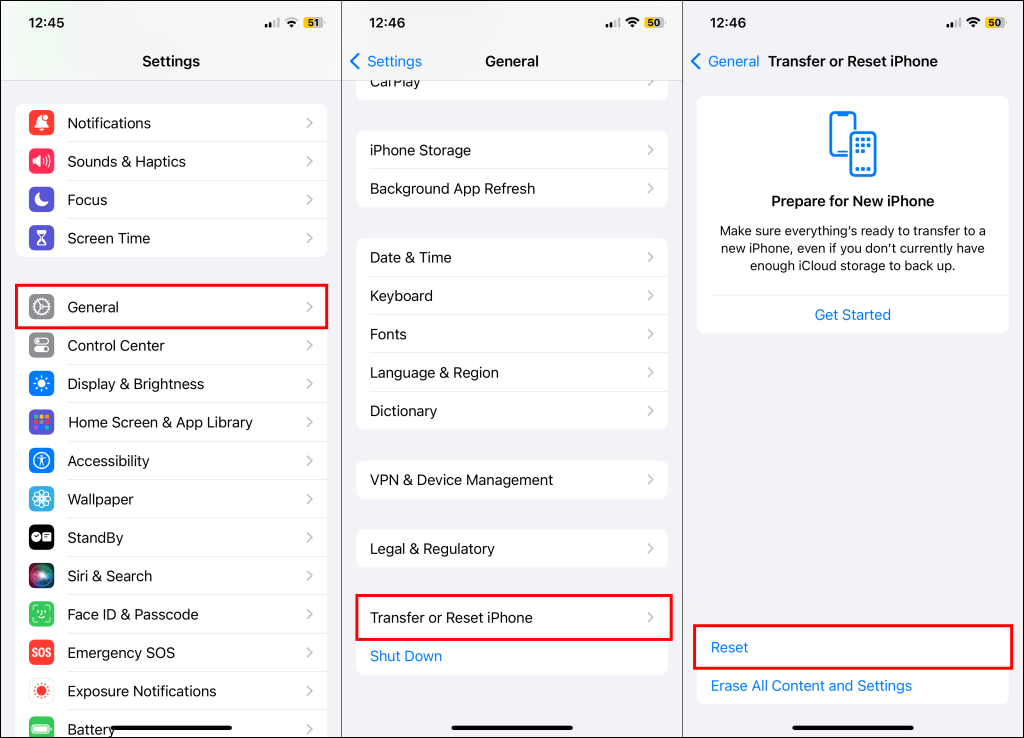 12:45
51
Settings

Notifications
Sounds & Haptics
Focus
Screen Time

General
Control Center
Display & Brightness
Home Screen & App Library
Accessibility
Wallpaper
StandBy
Siri & Search
Face ID & Passcode
SOS
Emergency SOS
Exposure Notifications
Battery

12:46
50
Settings
General
CarPlay

iPhone Storage
Background App Refresh

Date & Time
Keyboard
Fonts
Language & Region
Dictionary

VPN & Device Management

Legal & Regulatory

Transfer or Reset iPhone
Shut Down

12:46
50
General
Transfer or Reset iPhone

Prepare for New iPhone
Make sure everything's ready to transfer to a new iPhone, even if you don't currently have enough iCloud storage to back up.
Get Started

Reset
Erase All Content and Settings