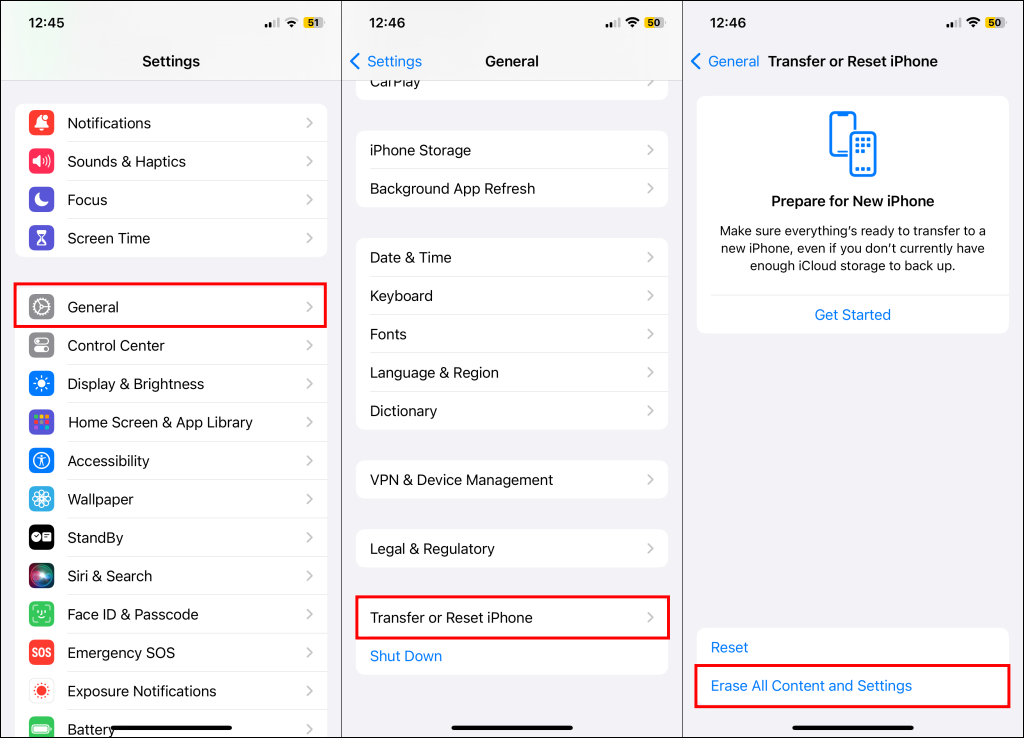 12:45
51
Settings

Notifications
Sounds & Haptics
Focus
Screen Time

General
Control Center
Display & Brightness
Home Screen & App Library
Accessibility
Wallpaper
StandBy
Siri & Search
Face ID & Passcode
SOS
Emergency SOS
Exposure Notifications
Battery

12:46
50
Settings
General
CarPlay

iPhone Storage
Background App Refresh

Date & Time
Keyboard
Fonts
Language & Region
Dictionary

VPN & Device Management

Legal & Regulatory

Transfer or Reset iPhone
Shut Down

12:46
50
General
Transfer or Reset iPhone

Prepare for New iPhone
Make sure everything's ready to transfer to a new iPhone, even if you don't currently have enough iCloud storage to back up.
Get Started

Reset
Erase All Content and Settings